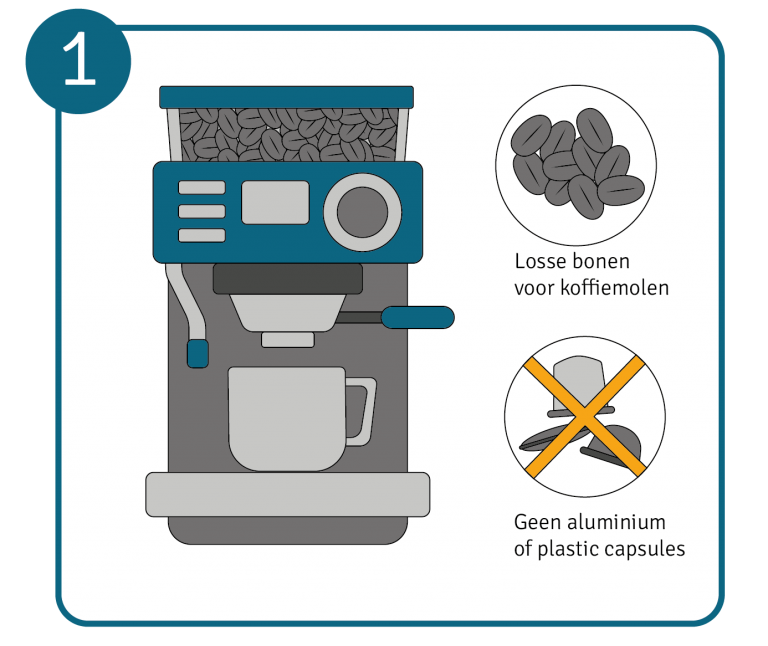 1

Losse bonen voor koffiemolen

Geen aluminium of plastic capsules