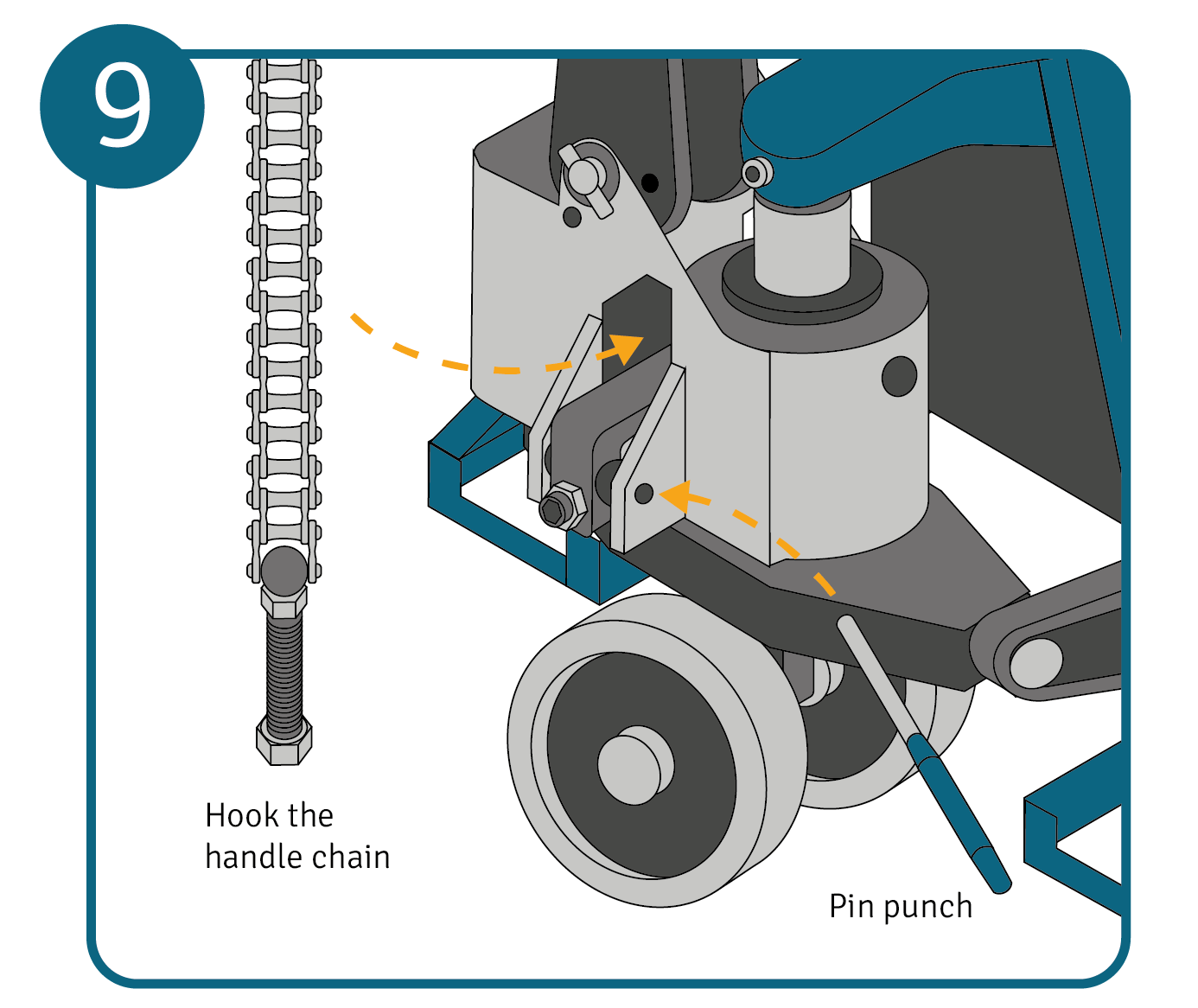 9

Hook the handle chain

Pin punch