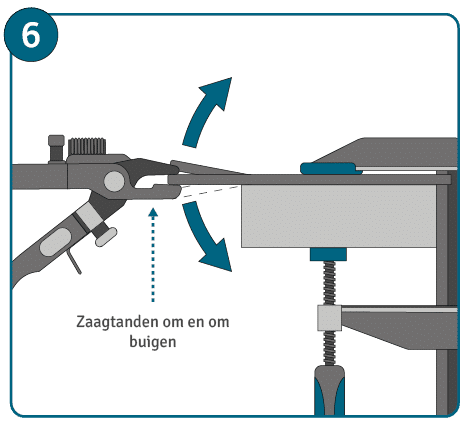 6

Zaagtanden om en om buigen