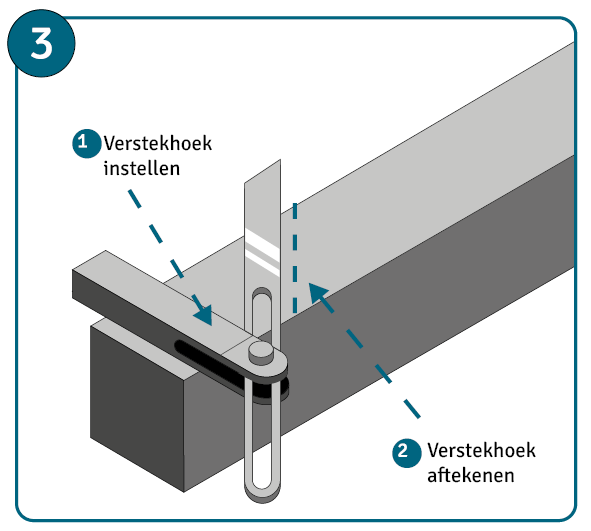 3

1 Verstekhoek instellen

2 Verstekhoek aftekenen