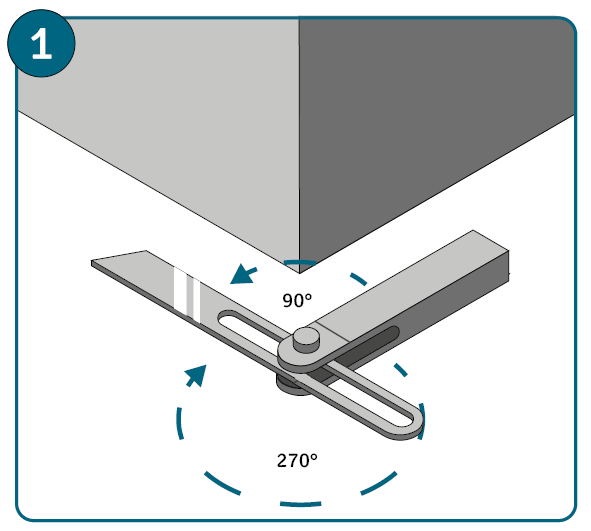 1

90°

270°