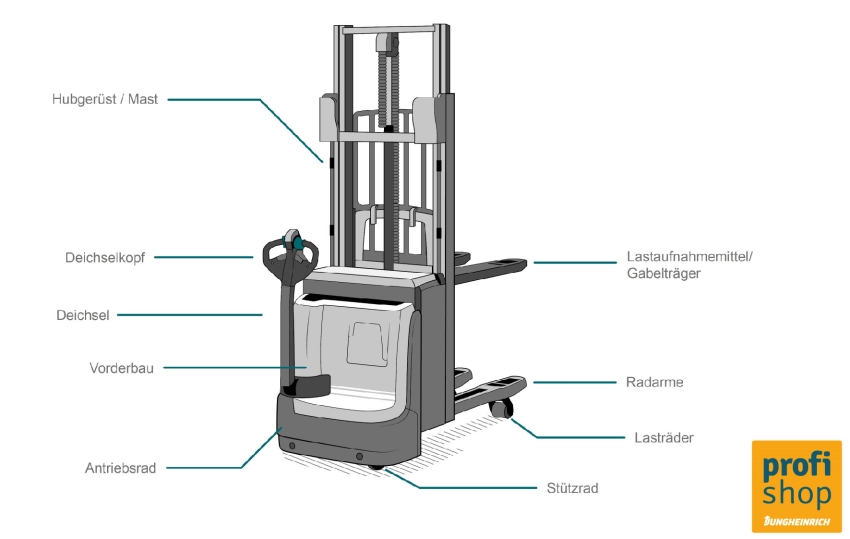 Hubgerüst / Mast

Deichselkopf

Deichsel

Vorderbau

Antriebsrad

Lastaufnahmemittel/ Gabelträger

Radarme

Lasträder

Stützrad

profi shop

JUNGHEINRICH